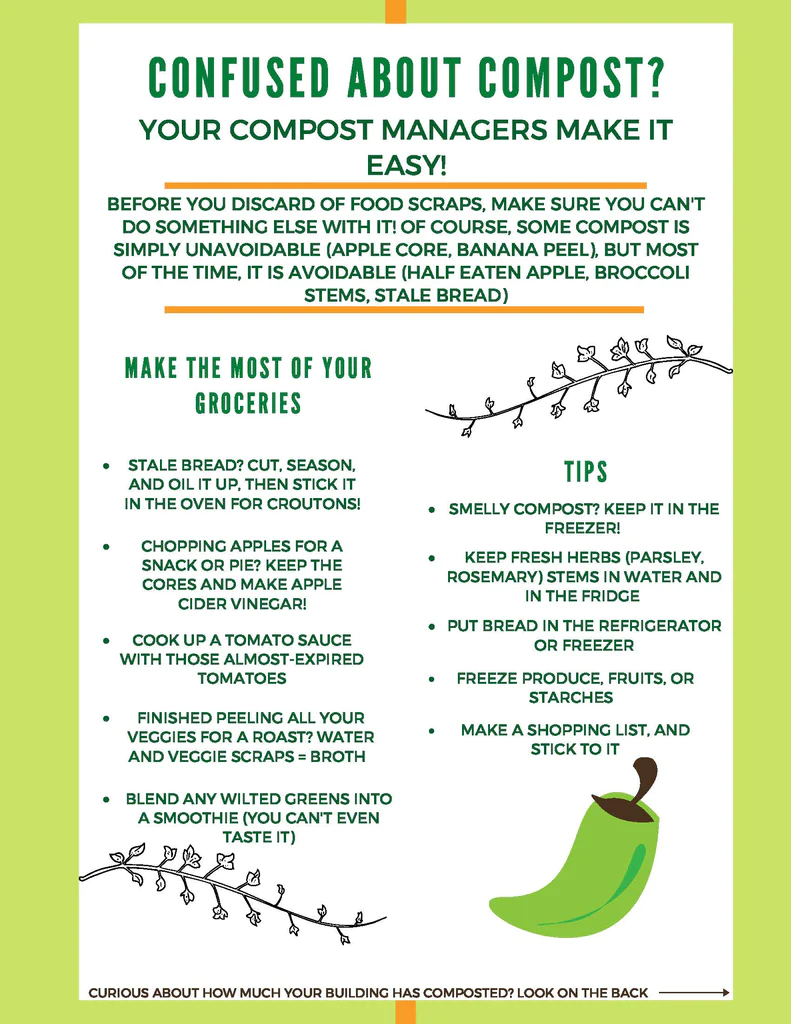 CONFUSED ABOUT COMPOST?

YOUR COMPOST MANAGERS MAKE IT EASY!

BEFORE YOU DISCARD OF FOOD SCRAPS, MAKE SURE YOU CAN'T DO SOMETHING ELSE WITH IT! OF COURSE, SOME COMPOST IS SIMPLY UNAVOIDABLE (APPLE CORE, BANANA PEEL), BUT MOST OF THE TIME, IT IS AVOIDABLE (HALF EATEN APPLE, BROCCOLI STEMS, STALE BREAD)

MAKE THE MOST OF YOUR GROCERIES

- STALE BREAD? CUT, SEASON, AND OIL IT UP, THEN STICK IT IN THE OVEN FOR CROUTONS!
- CHOPPING APPLES FOR A SNACK OR PIE? KEEP THE CORES AND MAKE APPLE CIDER VINEGAR!
- COOK UP A TOMATO SAUCE WITH THOSE ALMOST-EXPIRED TOMATOES
- FINISHED PEELING ALL YOUR VEGGIES FOR A ROAST? WATER AND VEGGIE SCRAPS = BROTH
- BLEND ANY WILTED GREENS INTO A SMOOTHIE (YOU CAN'T EVEN TASTE IT)

TIPS

- SMELLY COMPOST? KEEP IT IN THE FREEZER!
- KEEP FRESH HERBS (PARSLEY, ROSEMARY) STEMS IN WATER AND IN THE FRIDGE
- PUT BREAD IN THE REFRIGERATOR OR FREEZER
- FREEZE PRODUCE, FRUITS, OR STARCHES
- MAKE A SHOPPING LIST, AND STICK TO IT

CURIOUS ABOUT HOW MUCH YOUR BUILDING HAS COMPOSTED? LOOK ON THE BACK